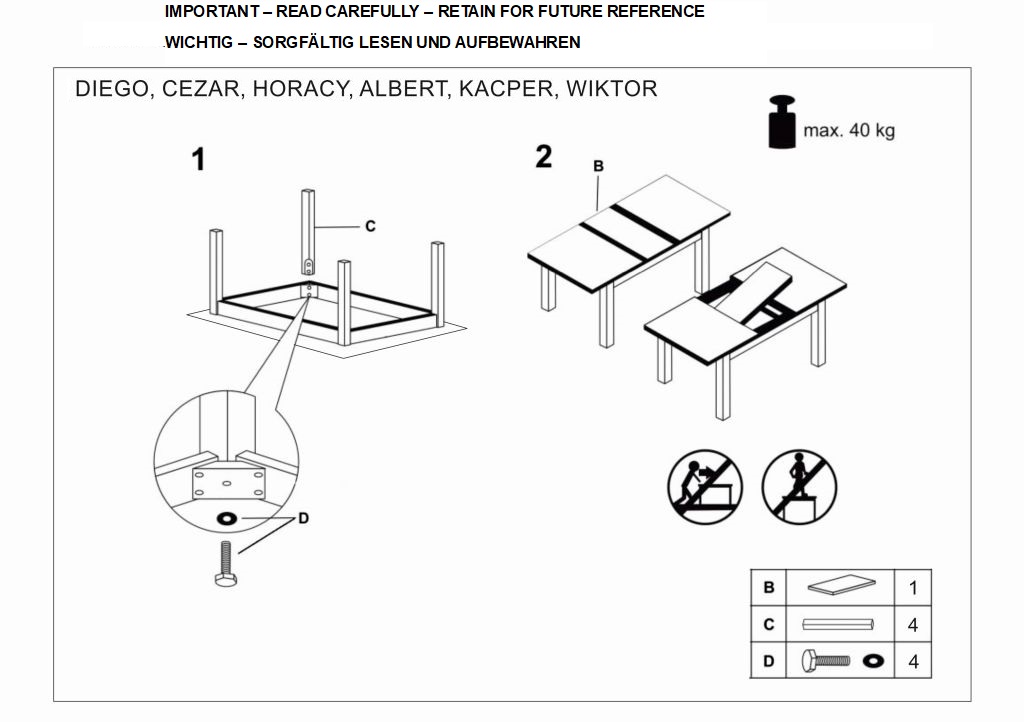 IMPORTANT – READ CAREFULLY – RETAIN FOR FUTURE REFERENCE
WICHTIG – SORGFÄLTIG LESEN UND AUFBEWAHREN

DIEGO, CEZAR, HORACY, ALBERT, KACPER, WIKTOR

max. 40 kg

1

C

D

2

B

| B | | 1 |
|---|---|---|
| C | | 4 |
| D | | 4 |